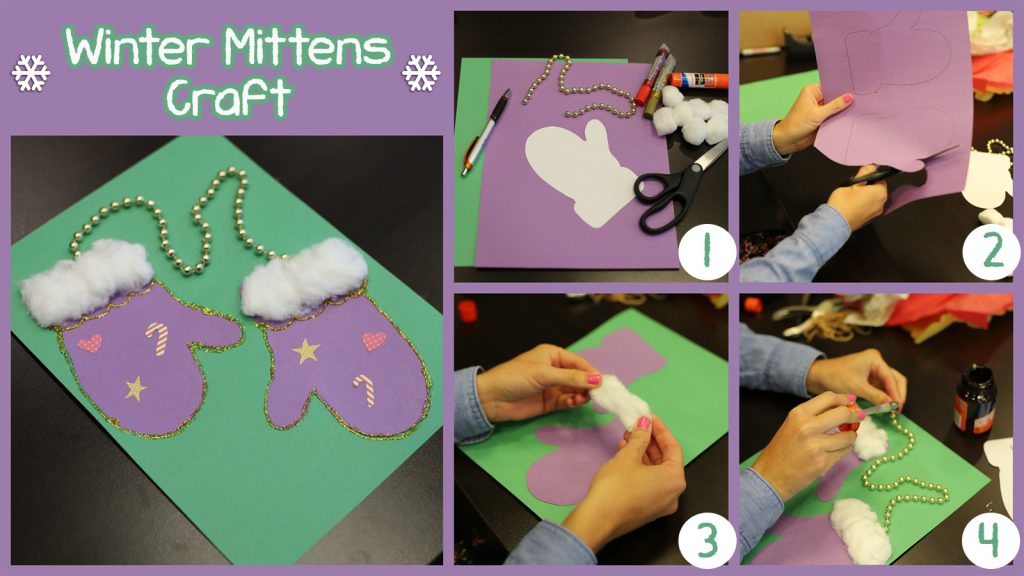 Winter Mittens Craft

1

2

3

4