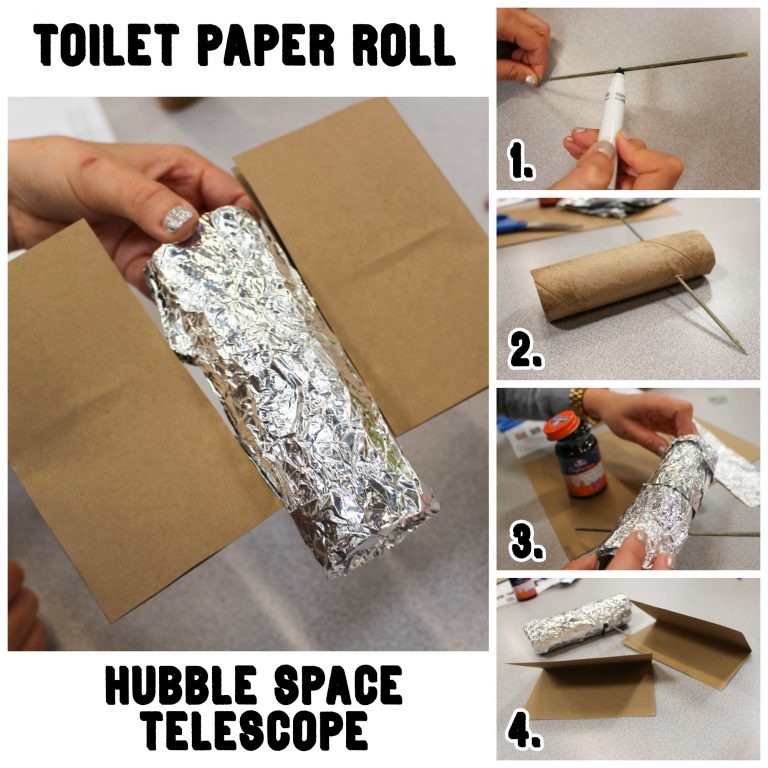 TOILET PAPER ROLL

HUBBLE SPACE TELESCOPE

1.

2.

3.

4.